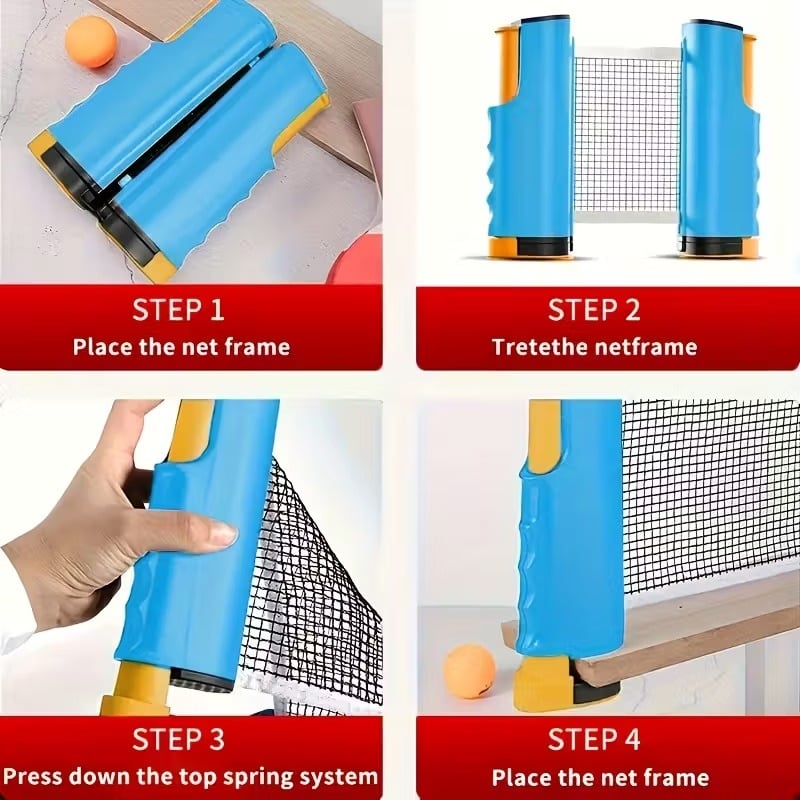 STEP 1
Place the net frame

STEP 2
Tretethe netframe

STEP 3
Press down the top spring system

STEP 4
Place the net frame