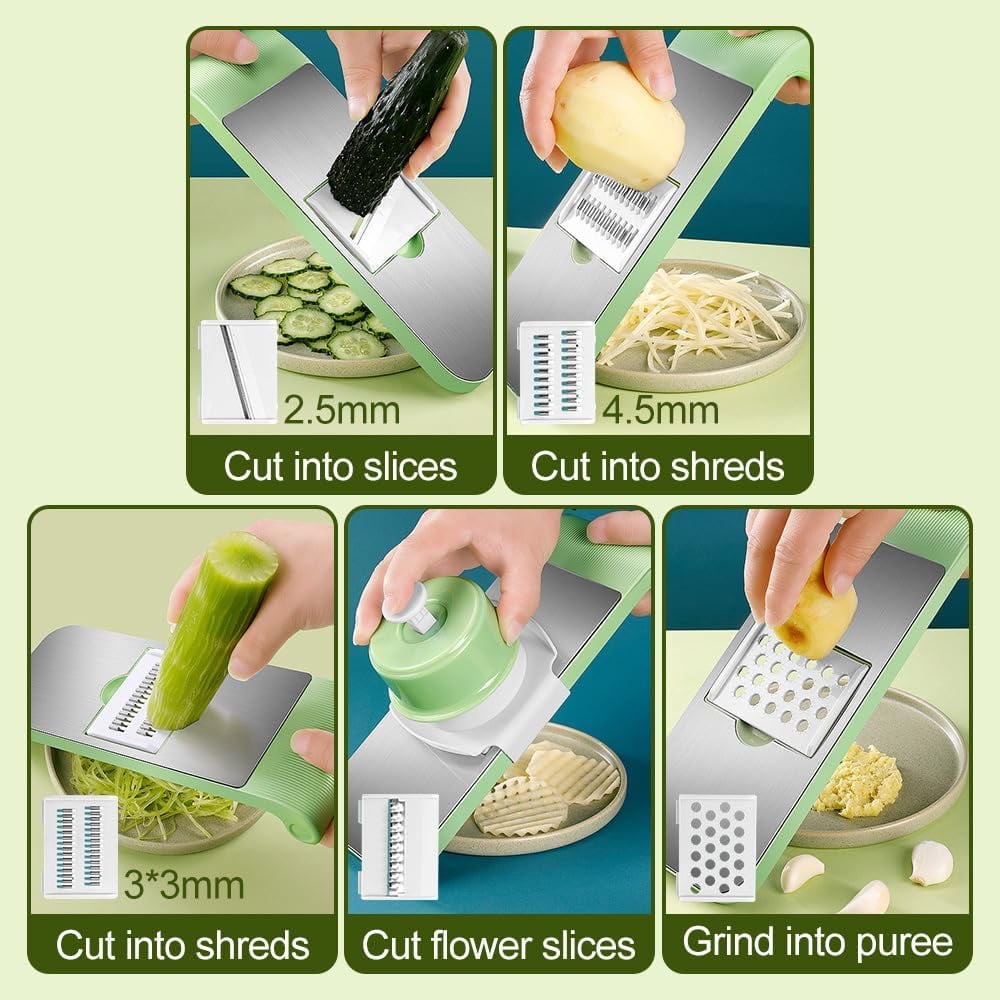 2.5mm
Cut into slices

4.5mm
Cut into shreds

3*3mm
Cut into shreds

Cut flower slices

Grind into puree